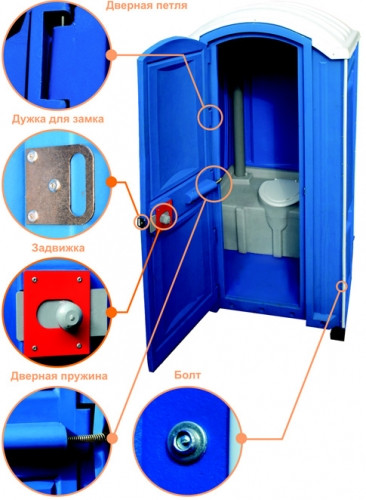 Дверная петля

Дужка для замка

Задвижка

Дверная пружина

Болт